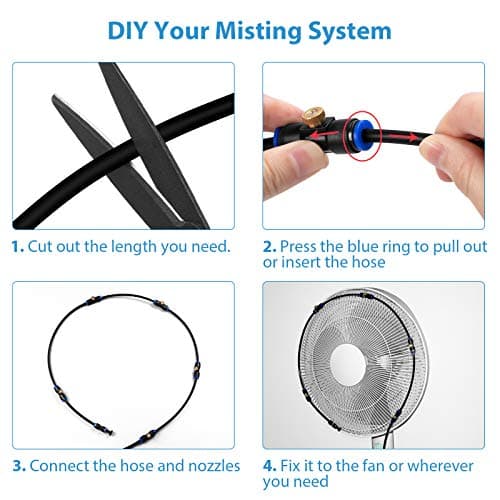 DIY Your Misting System

1. Cut out the length you need.

2. Press the blue ring to pull out or insert the hose

3. Connect the hose and nozzles

4. Fix it to the fan or wherever you need