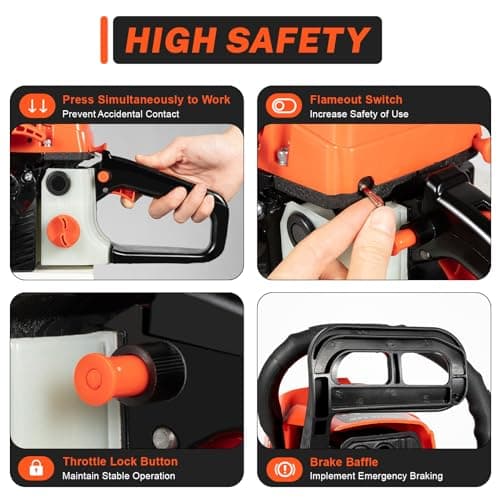 HIGH SAFETY

Press Simultaneously to Work
Prevent Accidental Contact

Flameout Switch
Increase Safety of Use

Throttle Lock Button
Maintain Stable Operation

Brake Baffle
Implement Emergency Braking