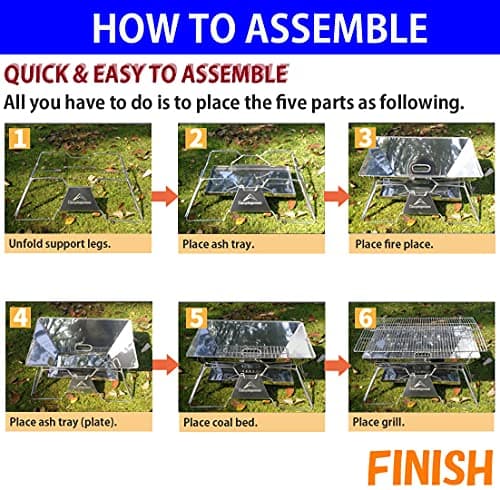 HOW TO ASSEMBLE

QUICK & EASY TO ASSEMBLE

All you have to do is to place the five parts as following.

1
Unfold support legs.

2
Place ash tray.

3
Place fire place.

4
Place ash tray (plate).

5
Place coal bed.

6
Place grill.

FINISH