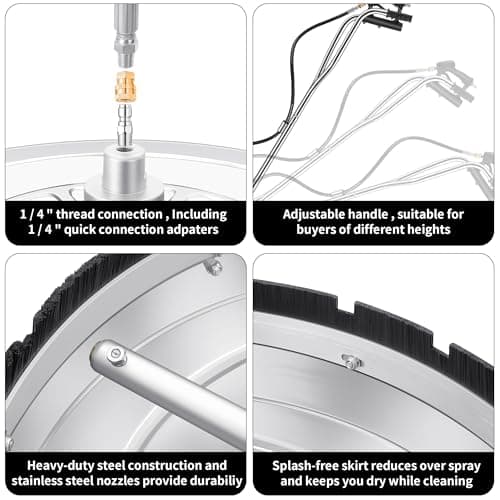 1 / 4 " thread connection , Including 1 / 4 " quick connection adpaters

Adjustable handle , suitable for buyers of different heights

Heavy-duty steel construction and stainless steel nozzles provide durabiliy

Splash-free skirt reduces over spray and keeps you dry while cleaning