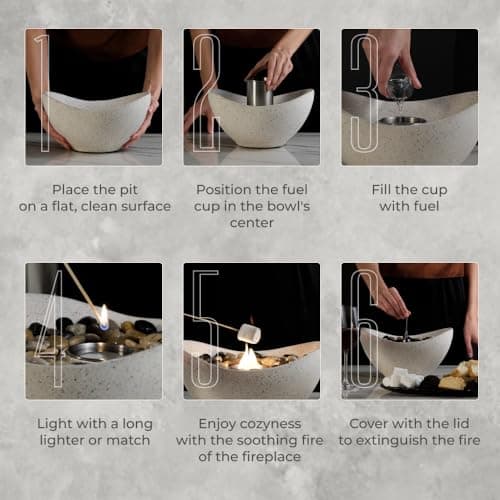 1

Place the pit on a flat, clean surface

2

Position the fuel cup in the bowl's center

3

Fill the cup with fuel

4

Light with a long lighter or match

5

Enjoy cozyness with the soothing fire of the fireplace

6

Cover with the lid to extinguish the fire