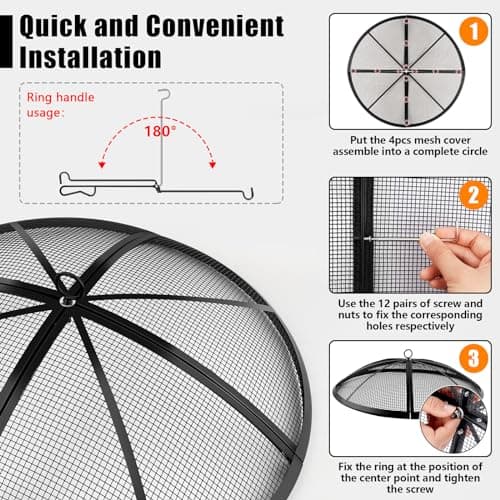 Quick and Convenient Installation

Ring handle usage:

180°

1

Put the 4pcs mesh cover assemble into a complete circle

2

Use the 12 pairs of screw and nuts to fix the corresponding holes respectively

3

Fix the ring at the position of the center point and tighten the screw