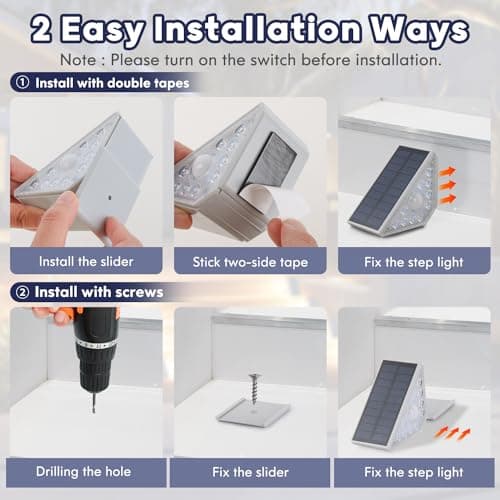 2 Easy Installation Ways

Note : Please turn on the switch before installation.

① Install with double tapes

Install the slider

Stick two-side tape

Fix the step light

② Install with screws

Drilling the hole

Fix the slider

Fix the step light