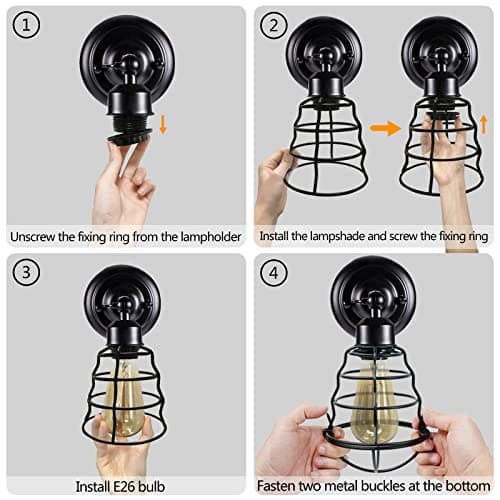 1

Unscrew the fixing ring from the lampholder

2

Install the lampshade and screw the fixing ring

3

Install E26 bulb

4

Fasten two metal buckles at the bottom