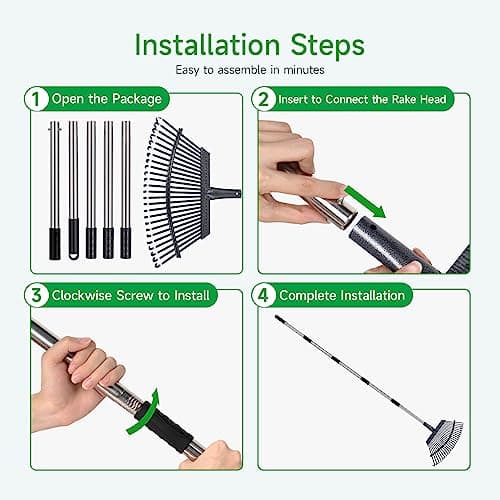 Installation Steps

Easy to assemble in minutes

1 Open the Package

2 Insert to Connect the Rake Head

3 Clockwise Screw to Install

4 Complete Installation