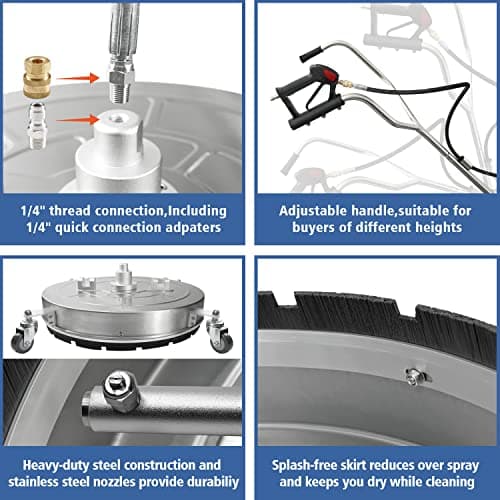 1/4" thread connection,Including 1/4" quick connection adpaters

Adjustable handle,suitable for buyers of different heights

Heavy-duty steel construction and stainless steel nozzles provide durabiliy

Splash-free skirt reduces over spray and keeps you dry while cleaning