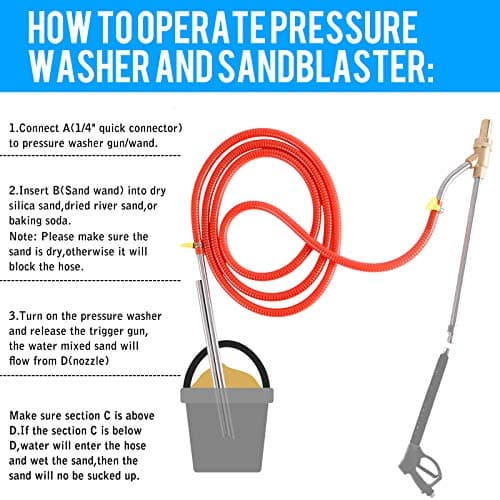 HOW TO OPERATE PRESSURE WASHER AND SANDBLASTER:

1.Connect A(1/4" quick connector) to pressure washer gun/wand.

2.Insert B(Sand wand) into dry silica sand,dried river sand,or baking soda.
Note: Please make sure the sand is dry,otherwise it will block the hose.

3.Turn on the pressure washer and release the trigger gun, the water mixed sand will flow from D(nozzle)

Make sure section C is above D.If the section C is below D,water will enter the hose and wet the sand,then the sand will no be sucked up.