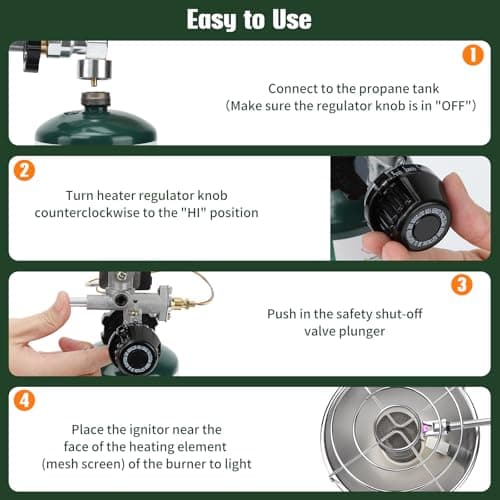 Easy to Use

1

Connect to the propane tank
(Make sure the regulator knob is in "OFF")

2

Turn heater regulator knob counterclockwise to the "HI" position

3

Push in the safety shut-off valve plunger

4

Place the ignitor near the face of the heating element (mesh screen) of the burner to light