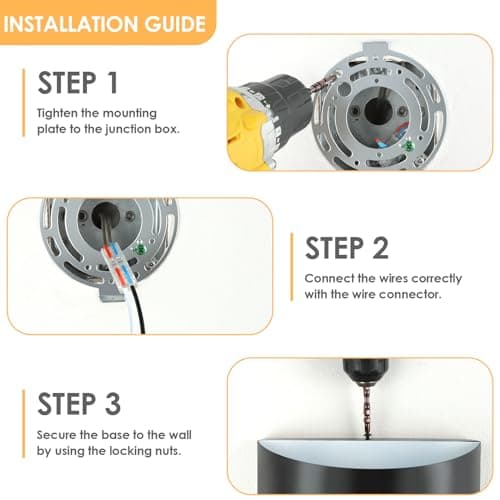 INSTALLATION GUIDE

STEP 1

Tighten the mounting plate to the junction box.

STEP 2

Connect the wires correctly with the wire connector.

STEP 3

Secure the base to the wall by using the locking nuts.