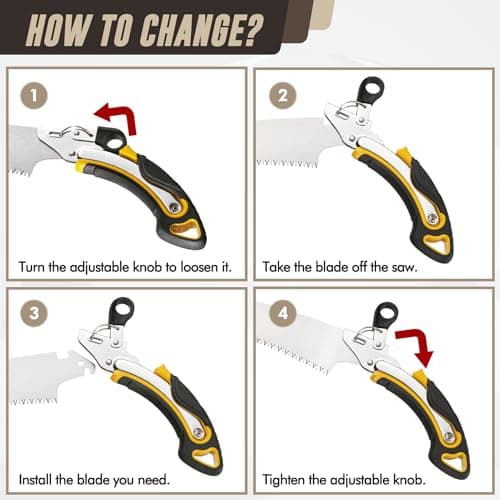 HOW TO CHANGE?

1

Turn the adjustable knob to loosen it.

2

Take the blade off the saw.

3

Install the blade you need.

4

Tighten the adjustable knob.