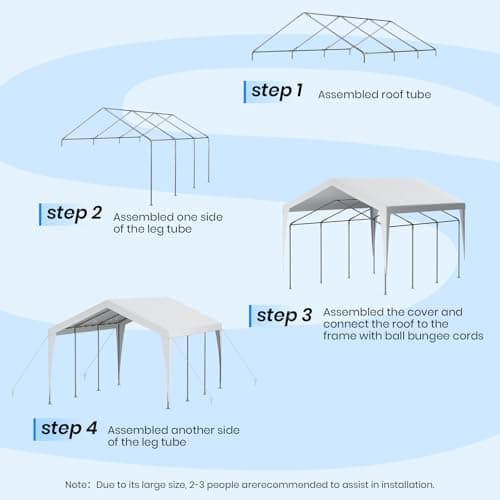 step 1 Assembled roof tube

step 2 Assembled one side of the leg tube

step 3 Assembled the cover and connect the roof to the frame with ball bungee cords

step 4 Assembled another side of the leg tube

Note: Due to its large size, 2-3 people arerecommended to assist in installation.