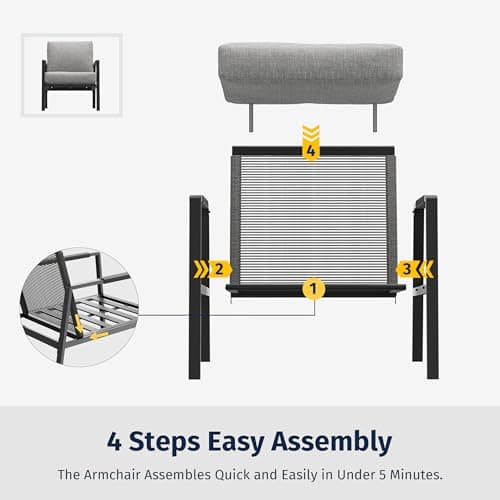 4

2

3

1

4 Steps Easy Assembly

The Armchair Assembles Quick and Easily in Under 5 Minutes.