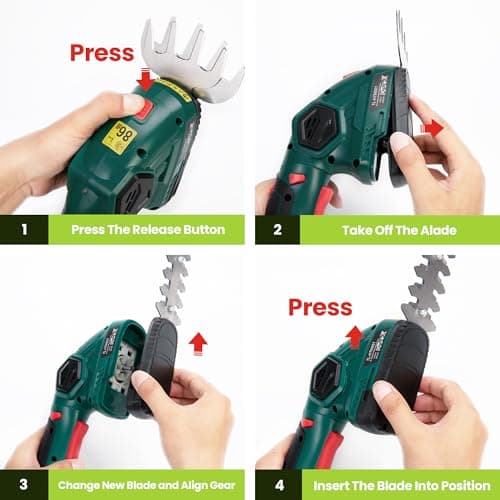 Press

86

1 Press The Release Button

2 Take Off The Alade

3 Change New Blade and Align Gear

Press

4 Insert The Blade Into Position