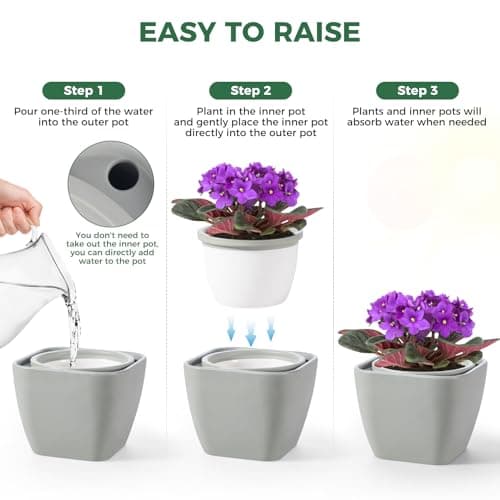 EASY TO RAISE

Step 1

Pour one-third of the water into the outer pot

You don't need to take out the inner pot, you can directly add water to the pot

Step 2

Plant in the inner pot and gently place the inner pot directly into the outer pot

Step 3

Plants and inner pots will absorb water when needed