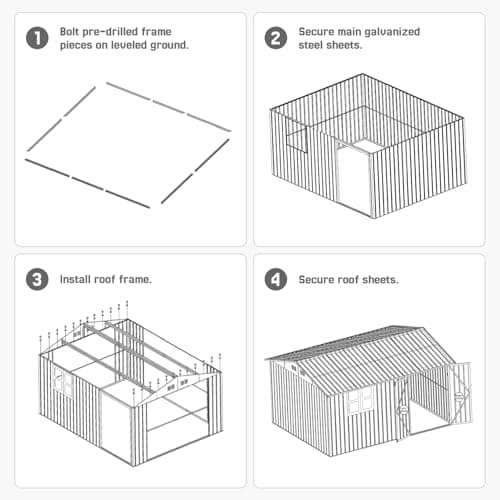 1 Bolt pre-drilled frame pieces on leveled ground.

2 Secure main galvanized steel sheets.

3 Install roof frame.

4 Secure roof sheets.