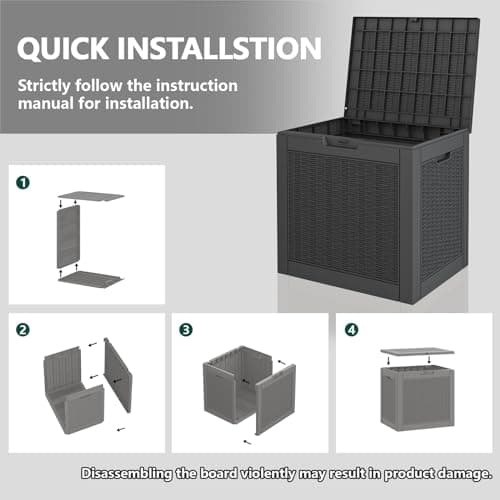 QUICK INSTALLSTION

Strictly follow the instruction manual for installation.

1

2

3

4

Disassembling the board violently may result in product damage.