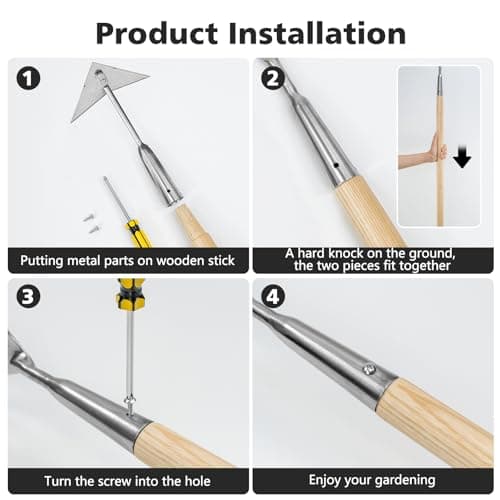 Product Installation

1

Putting metal parts on wooden stick

2

A hard knock on the ground, the two pieces fit together

3

Turn the screw into the hole

4

Enjoy your gardening