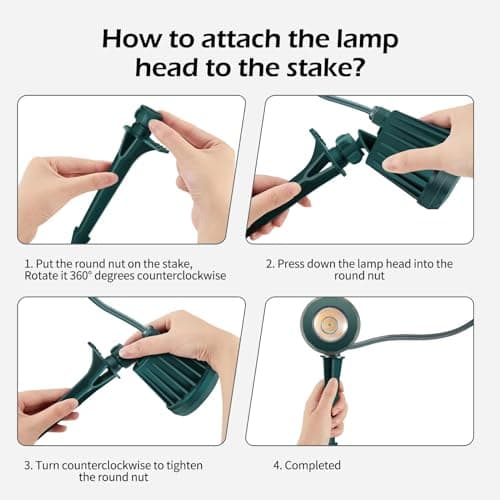 How to attach the lamp head to the stake?

1. Put the round nut on the stake, Rotate it 360° degrees counterclockwise

2. Press down the lamp head into the round nut

3. Turn counterclockwise to tighten the round nut

4. Completed