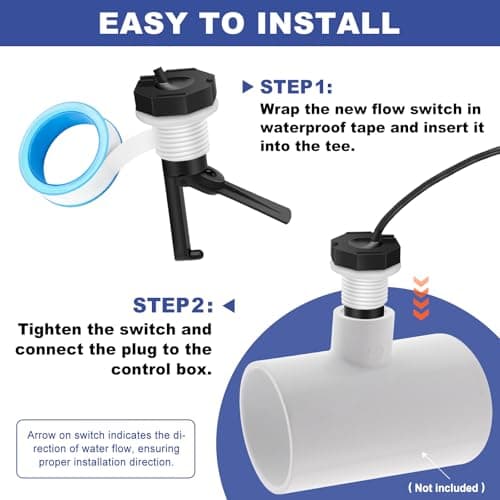 EASY TO INSTALL

STEP1:
Wrap the new flow switch in waterproof tape and insert it into the tee.

STEP2:
Tighten the switch and connect the plug to the control box.

Arrow on switch indicates the direction of water flow, ensuring proper installation direction.

( Not included )