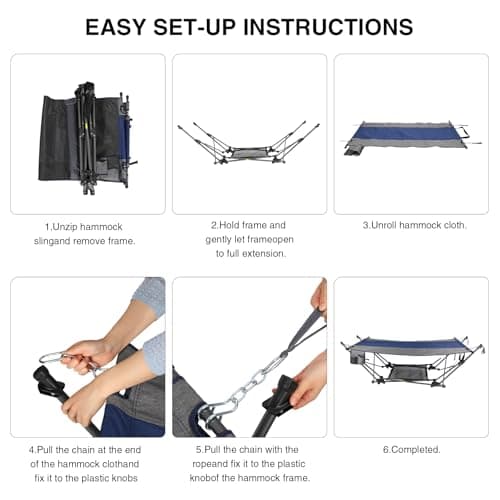 EASY SET-UP INSTRUCTIONS

1.Unzip hammock slingand remove frame.

2.Hold frame and gently let frameopen to full extension.

3.Unroll hammock cloth.

4.Pull the chain at the end of the hammock clothand fix it to the plastic knobs

5.Pull the chain with the ropeand fix it to the plastic knobof the hammock frame.

6.Completed.