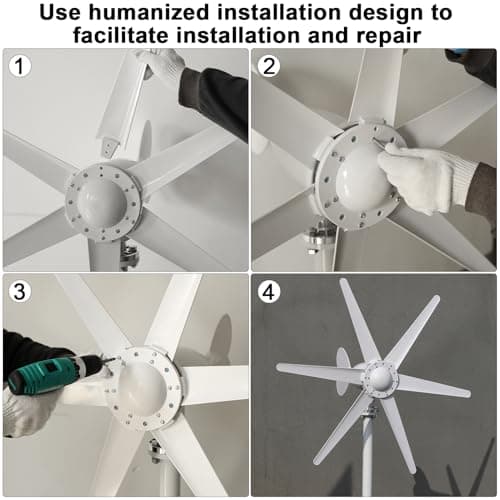 Use humanized installation design to facilitate installation and repair

1

2

3

4